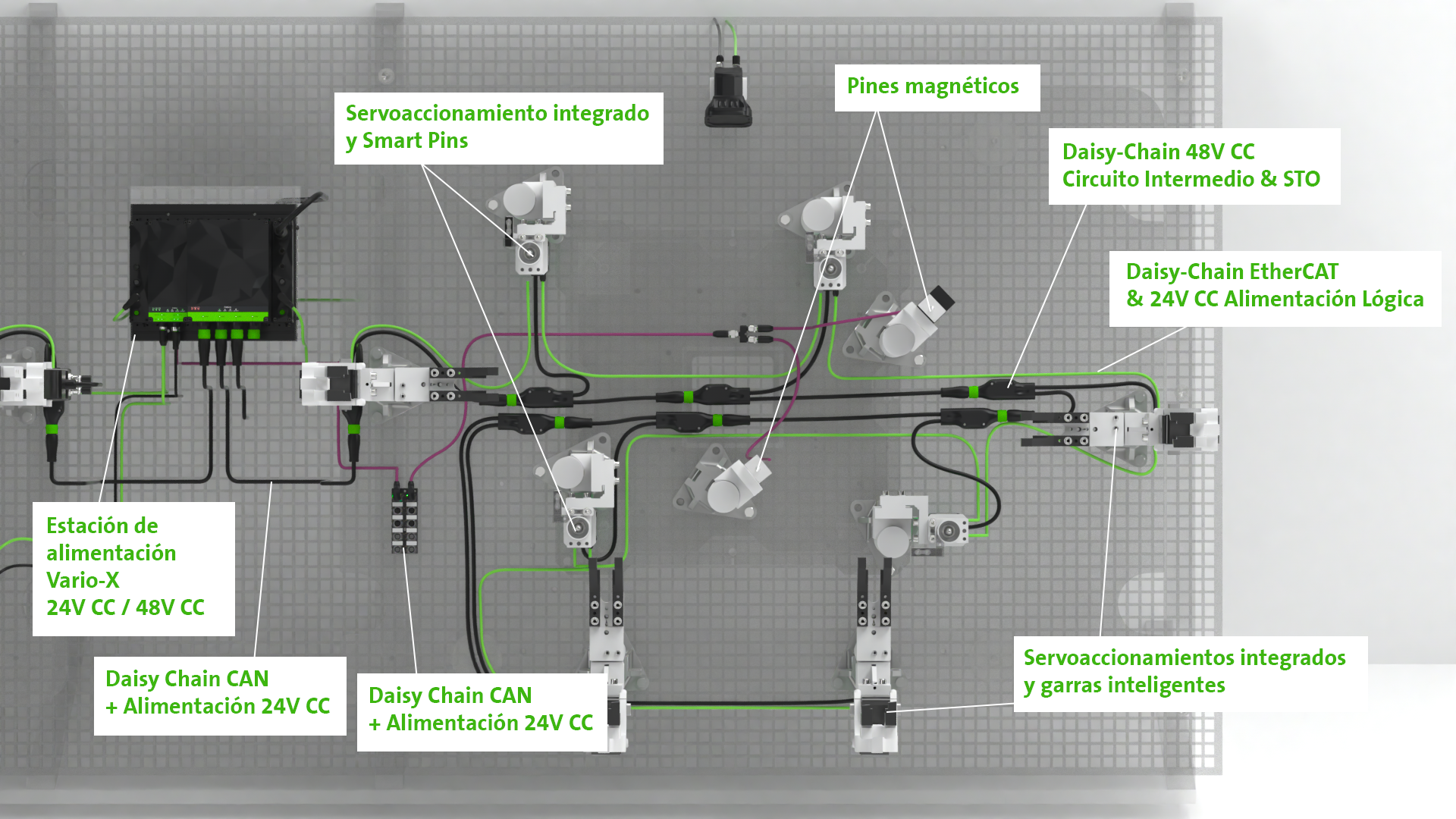 Servoaccionamiento integrado y Smart Pins

Pines magnéticos

Daisy-Chain 48V CC
Circuito Intermedio & STO

Daisy-Chain EtherCAT
& 24V CC Alimentación Lógica

Estación de alimentación Vario-X
24V CC / 48V CC

Daisy Chain CAN
+ Alimentación 24V CC

Daisy Chain CAN
+ Alimentación 24V CC

Servoaccionamientos integrados y garras inteligentes