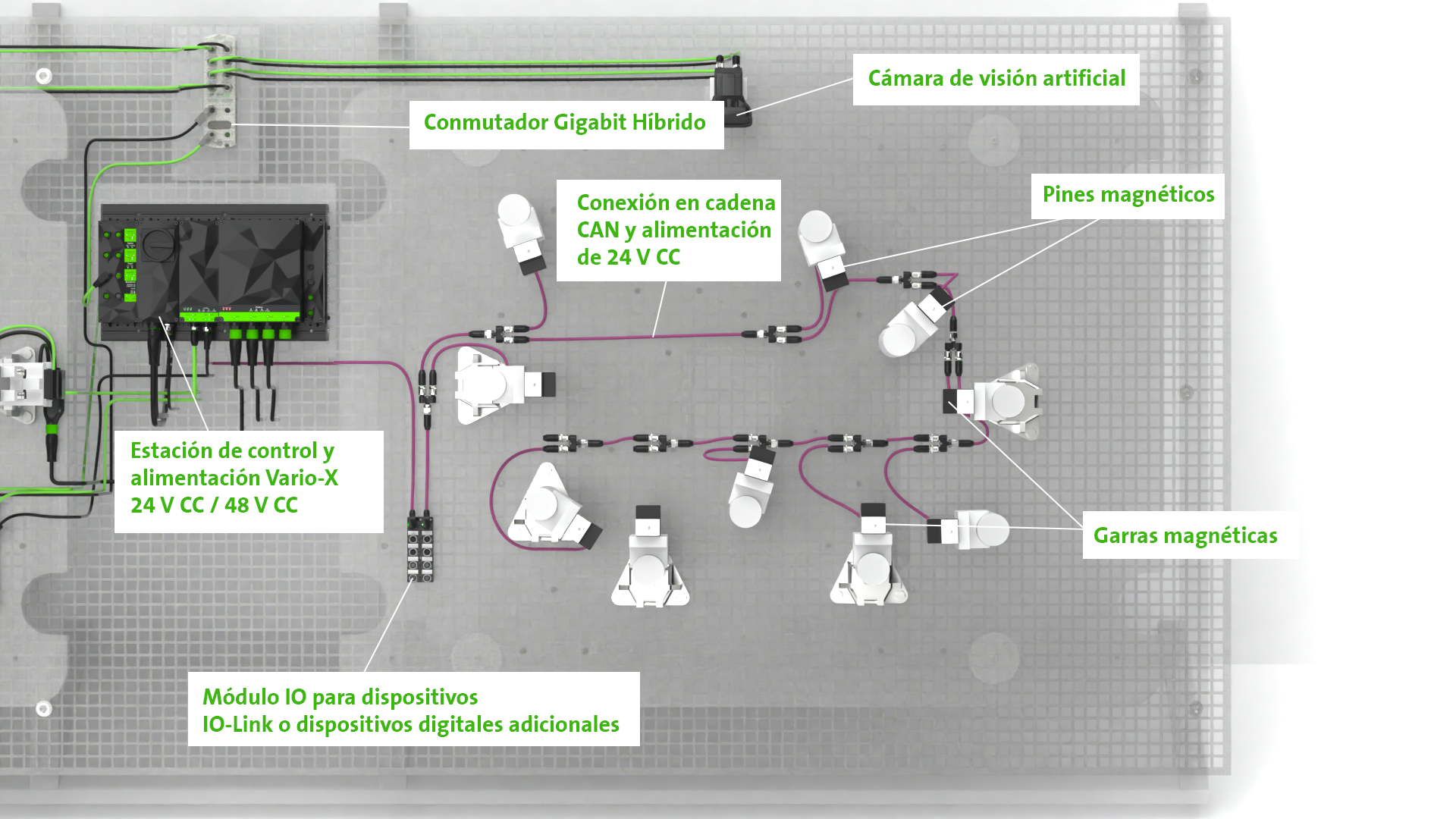 Cámara de visión artificial

Conmutador Gigabit Híbrido

Conexión en cadena CAN y alimentación de 24 V CC

Pines magnéticos

Estación de control y alimentación Vario-X 24 V CC / 48 V CC

Garras magnéticas

Módulo IO para dispositivos IO-Link o dispositivos digitales adicionales