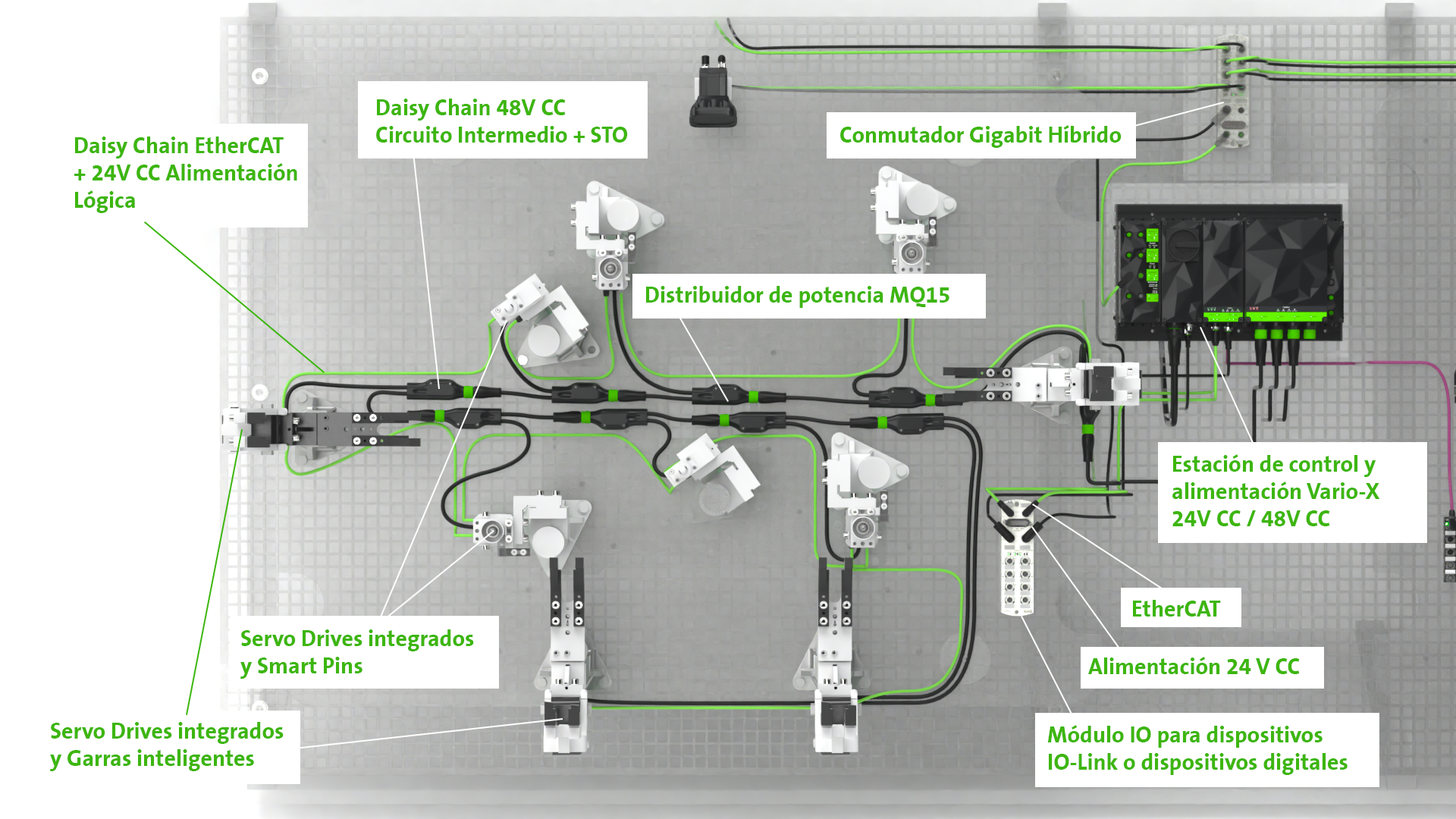 Daisy Chain EtherCAT
+ 24V CC Alimentación
Lógica

Daisy Chain 48V CC
Circuito Intermedio + STO

Conmutador Gigabit Híbrido

Distribuidor de potencia MQ15

Estación de control y
alimentación Vario-X
24V CC / 48V CC

EtherCAT

Alimentación 24 V CC

Módulo IO para dispositivos
IO-Link o dispositivos digitales

Servo Drives integrados
y Smart Pins

Servo Drives integrados
y Garras inteligentes