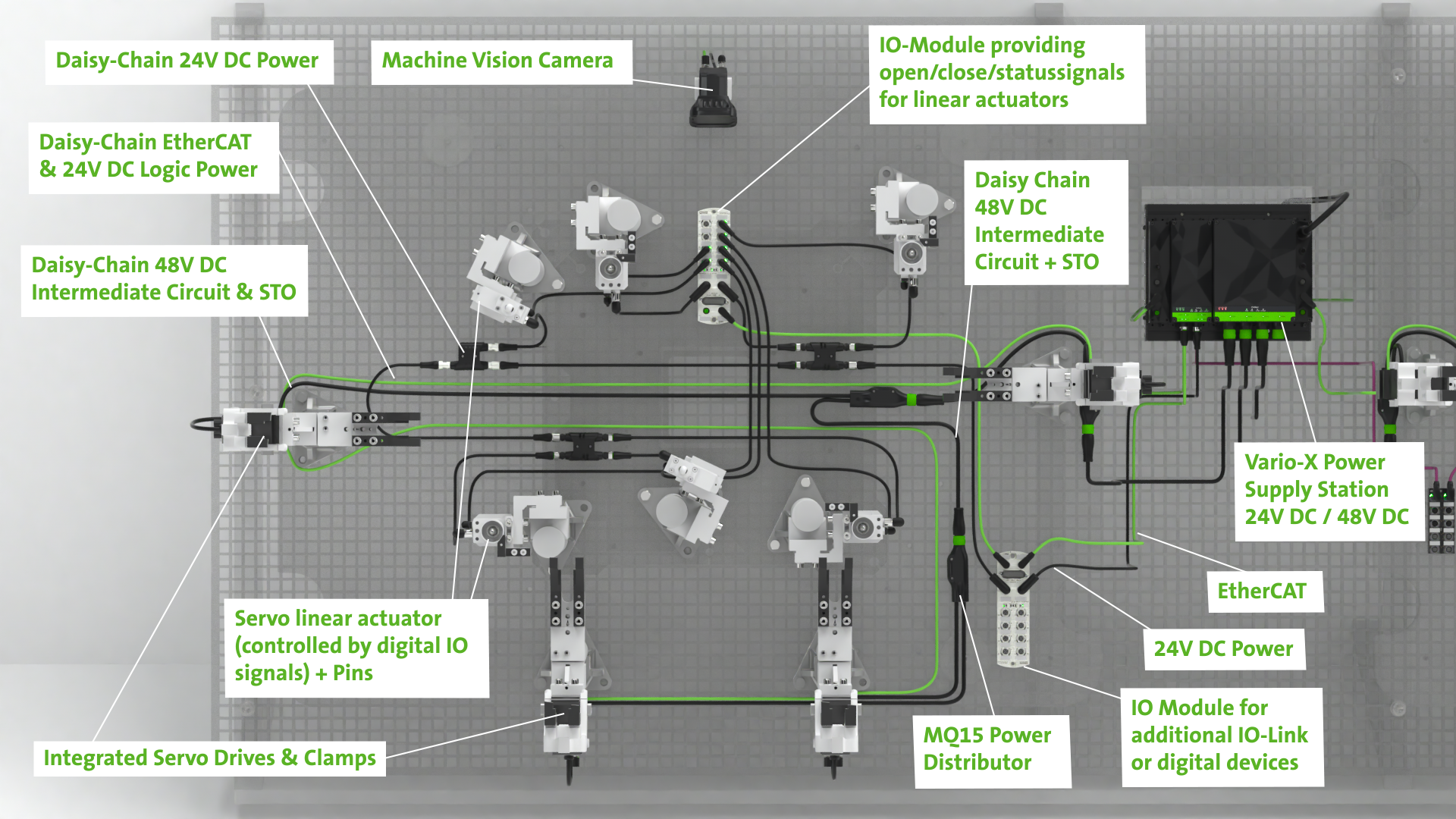 Daisy-Chain 24V DC Power

Machine Vision Camera

IO-Module providing open/close/statussignals for linear actuators

Daisy-Chain EtherCAT & 24V DC Logic Power

Daisy Chain 48V DC Intermediate Circuit + STO

Daisy-Chain 48V DC Intermediate Circuit & STO

Vario-X Power Supply Station 24V DC / 48V DC

EtherCAT

Servo linear actuator (controlled by digital IO signals) + Pins

24V DC Power

IO Module for additional IO-Link or digital devices

MQ15 Power Distributor

Integrated Servo Drives & Clamps